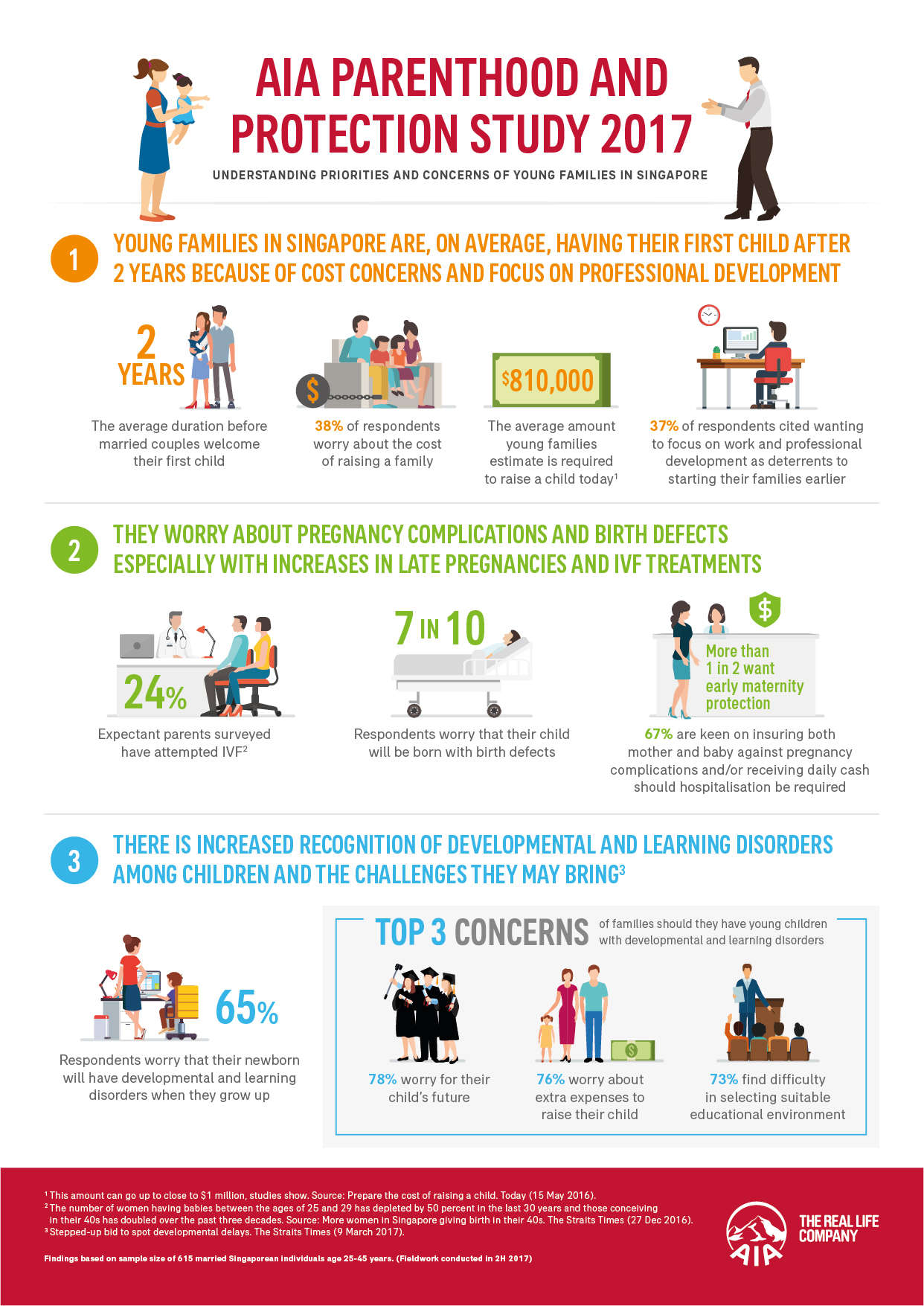 AIA PARENTHOOD AND PROTECTION STUDY 2017

UNDERSTANDING PRIORITIES AND CONCERNS OF YOUNG FAMILIES IN SINGAPORE

1 YOUNG FAMILIES IN SINGAPORE ARE, ON AVERAGE, HAVING THEIR FIRST CHILD AFTER 2 YEARS BECAUSE OF COST CONCERNS AND FOCUS ON PROFESSIONAL DEVELOPMENT

2 YEARS

The average duration before married couples welcome their first child

$

38% of respondents worry about the cost of raising a family

$810,000

The average amount young families estimate is required to raise a child today$^1$

37% of respondents cited wanting to focus on work and professional development as deterrents to starting their families earlier

2 THEY WORRY ABOUT PREGNANCY COMPLICATIONS AND BIRTH DEFECTS ESPECIALLY WITH INCREASES IN LATE PREGNANCIES AND IVF TREATMENTS

24%

Expectant parents surveyed have attempted IVF$^2$

7 IN 10

Respondents worry that their child will be born with birth defects

$

More than 1 in 2 want early maternity protection

67% are keen on insuring both mother and baby against pregnancy complications and/or receiving daily cash should hospitalisation be required

3 THERE IS INCREASED RECOGNITION OF DEVELOPMENTAL AND LEARNING DISORDERS AMONG CHILDREN AND THE CHALLENGES THEY MAY BRING$^3$

65%

Respondents worry that their newborn will have developmental and learning disorders when they grow up

TOP 3 CONCERNS of families should they have young children with developmental and learning disorders

78% worry for their child's future

$

76% worry about extra expenses to raise their child

73% find difficulty in selecting suitable educational environment

$^1$ This amount can go up to close to $1 million, studies show. Source: Prepare the cost of raising a child. Today (15 May 2016).
$^2$ The number of women having babies between the ages of 25 and 29 has depleted by 50 percent in the last 30 years and those conceiving in their 40s has doubled over the past three decades. Source: More women in Singapore giving birth in their 40s. The Straits Times (27 Dec 2016).
$^3$ Stepped-up bid to spot developmental delays. The Straits Times (9 March 2017).

Findings based on sample size of 615 married Singaporean individuals age 25-45 years. (Fieldwork conducted in 2H 2017)

AIA THE REAL LIFE COMPANY